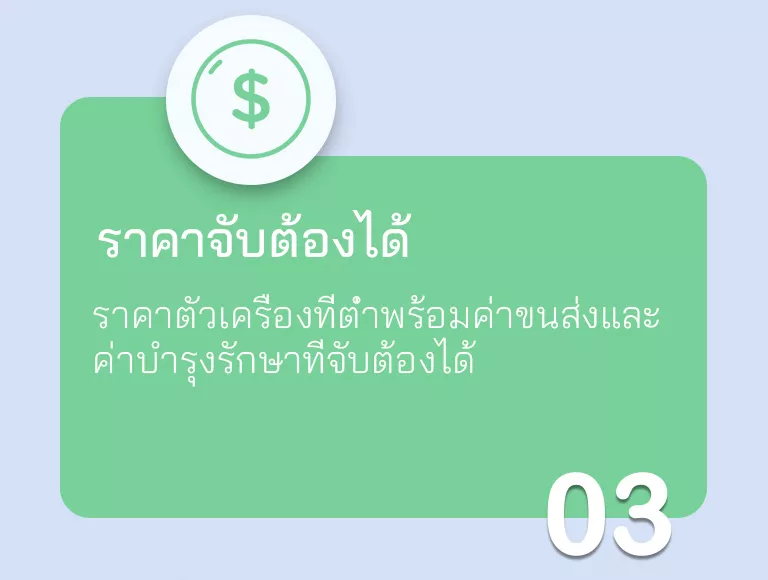 $

ราคาจับต้องได้

ราคาตัวเครื่องที่ต่ำพร้อมค่าขนส่งและค่าบำรุงรักษาที่จับต้องได้

03