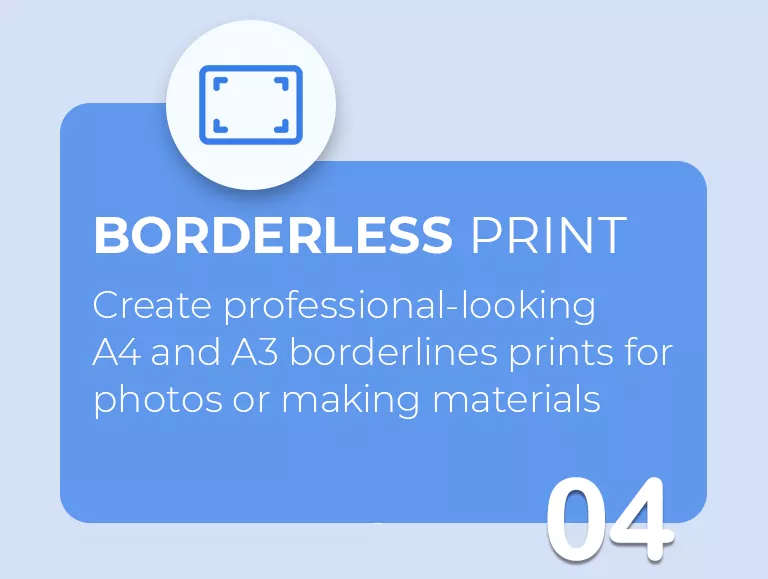 BORDERLESS PRINT

Create professional-looking A4 and A3 borderlines prints for photos or making materials

04