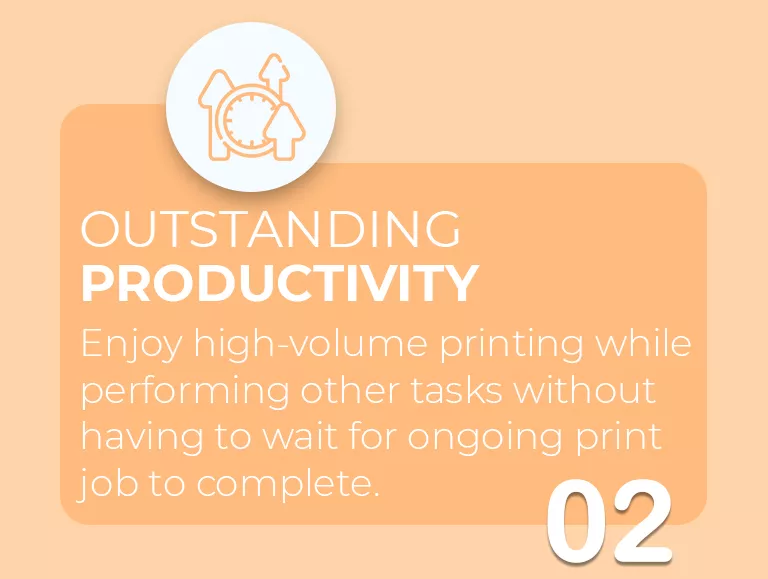 OUTSTANDING
PRODUCTIVITY

Enjoy high-volume printing while performing other tasks without having to wait for ongoing print job to complete.

02