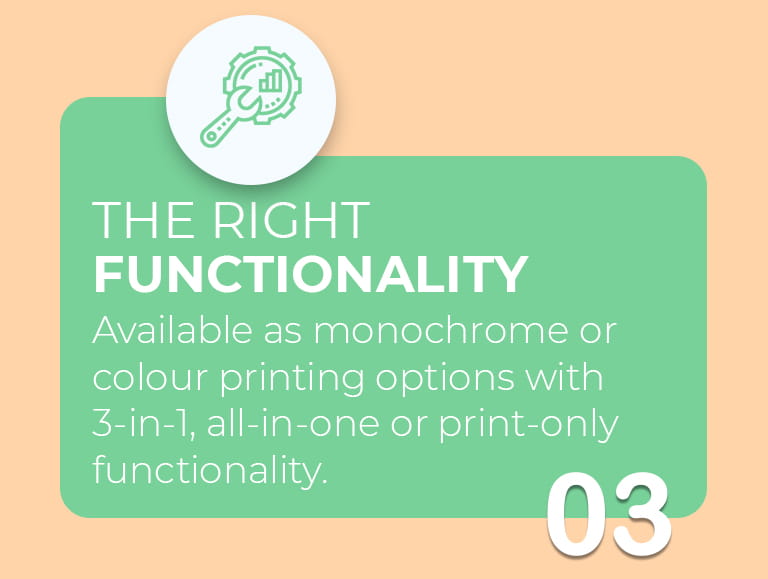 THE RIGHT
FUNCTIONALITY

Available as monochrome or colour printing options with 3-in-1, all-in-one or print-only functionality.

03